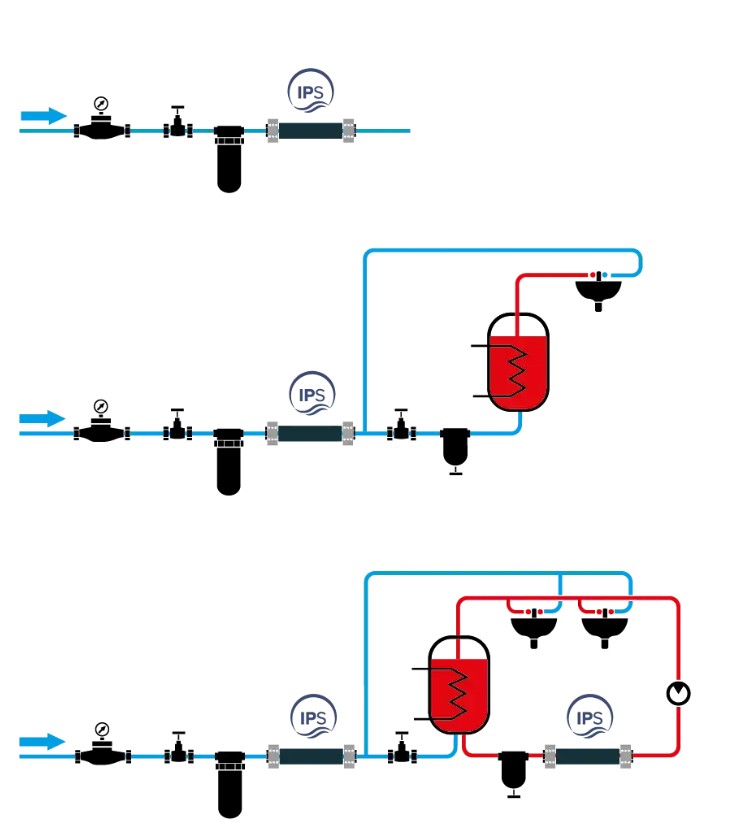 IPS

IPS

IPS

IPS